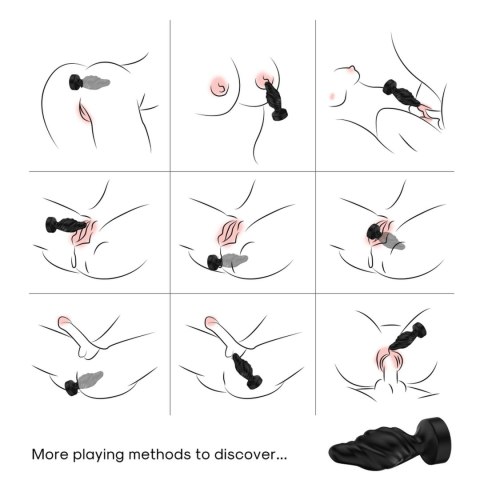 More playing methods to discover...