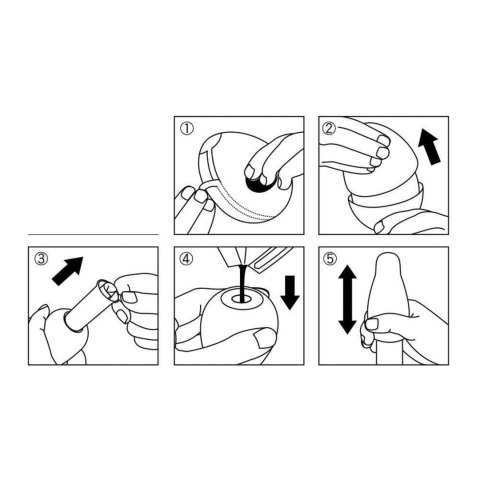 ①
②
③
④
⑤