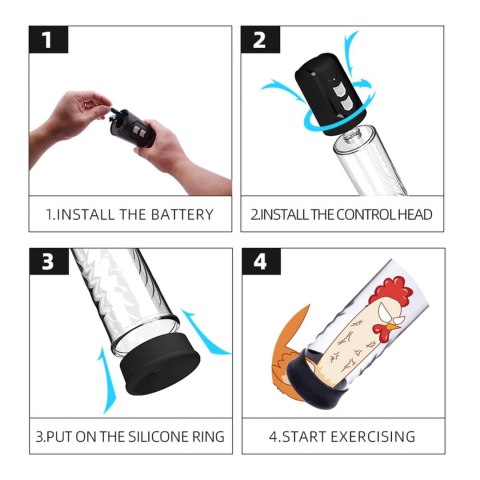 1

1.INSTALL THE BATTERY

2

2.INSTALL THE CONTROL HEAD

3

3.PUT ON THE SILICONE RING

4

4.START EXERCISING