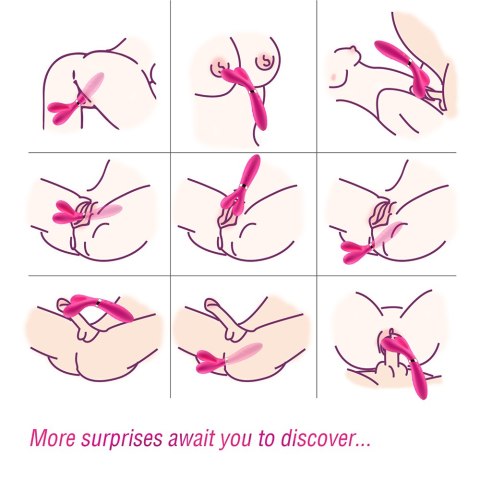 More surprises await you to discover...