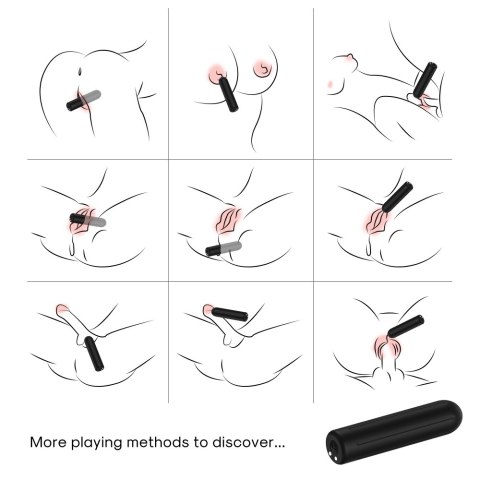 More playing methods to discover...