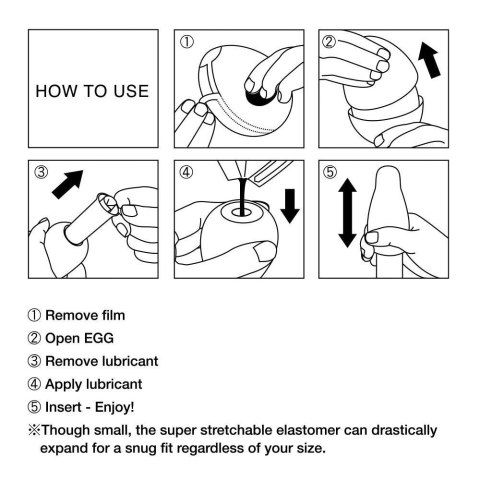 HOW TO USE

①

②

③

④

⑤

① Remove film
② Open EGG
③ Remove lubricant
④ Apply lubricant
⑤ Insert - Enjoy!
※Though small, the super stretchable elastomer can drastically expand for a snug fit regardless of your size.