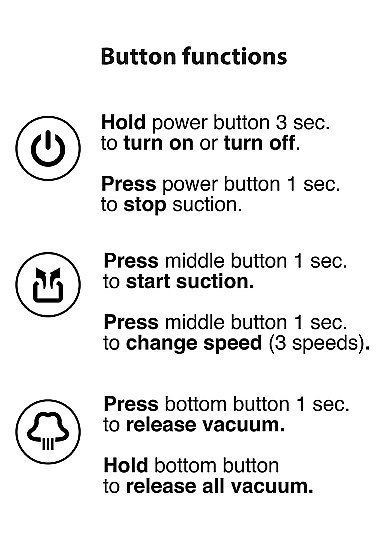 Button functions

Hold power button 3 sec. to turn on or turn off.

Press power button 1 sec. to stop suction.

Press middle button 1 sec. to start suction.

Press middle button 1 sec. to change speed (3 speeds).

Press bottom button 1 sec. to release vacuum.

Hold bottom button to release all vacuum.